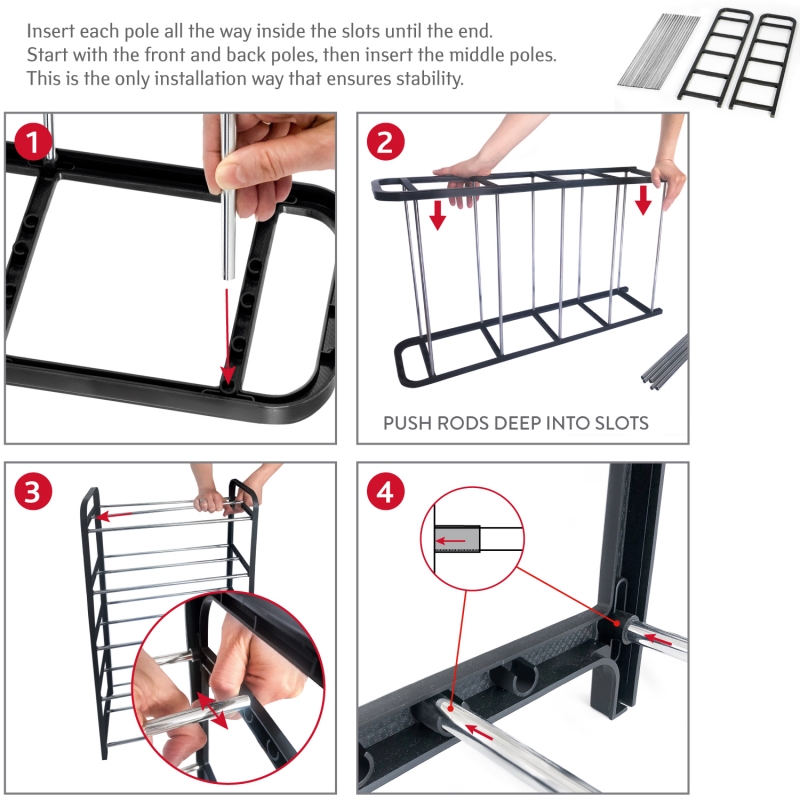 Insert each pole all the way inside the slots until the end.
Start with the front and back poles, then insert the middle poles.
This is the only installation way that ensures stability.

1

2

PUSH RODS DEEP INTO SLOTS

3

4