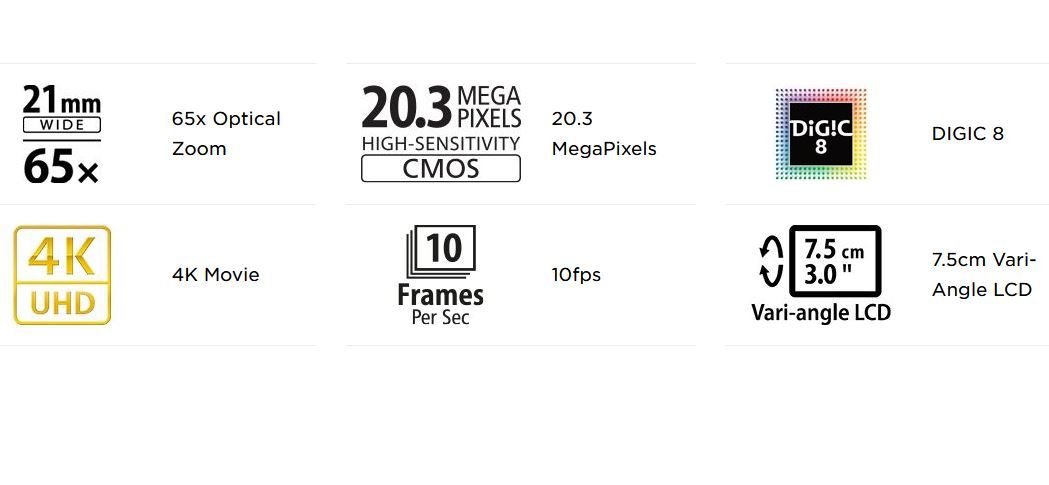 21mm
WIDE
65×

65x Optical Zoom

20.3 MEGA PIXELS
HIGH-SENSITIVITY
CMOS

20.3 MegaPixels

DiG!C
8

DIGIC 8

4K
UHD

4K Movie

10
Frames
Per Sec

10fps

7.5 cm
3.0 "
Vari-angle LCD

7.5cm Vari-Angle LCD