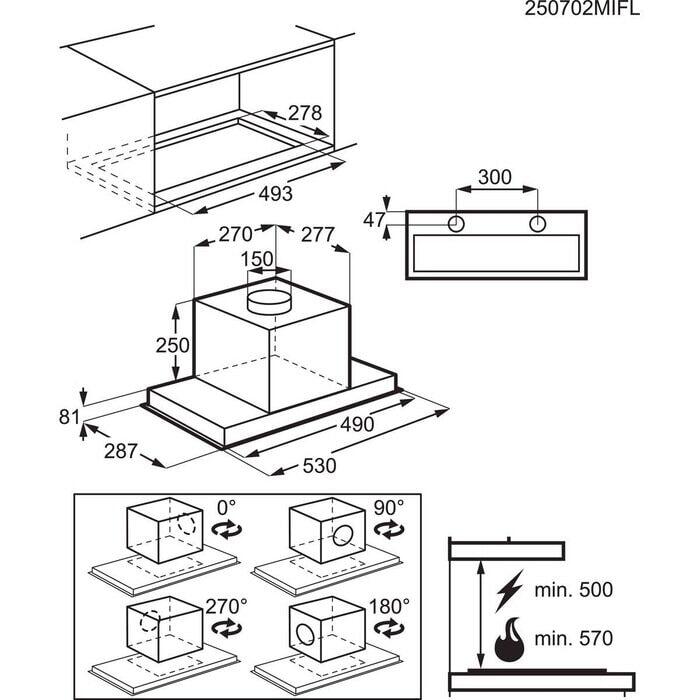 250702MIFL

278

493

300

47

270

277

150

250

81

287

490

530

0°

90°

270°

180°

min. 500

min. 570