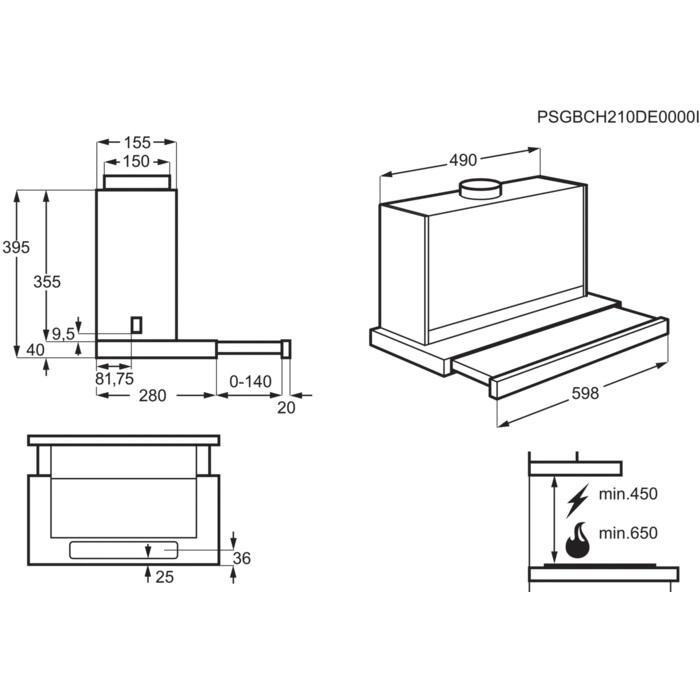 PSGBCH210DE0000I

155
150
395
355
9,5
40
81,75
280
0-140
20

490
598

36
25

min.450
min.650